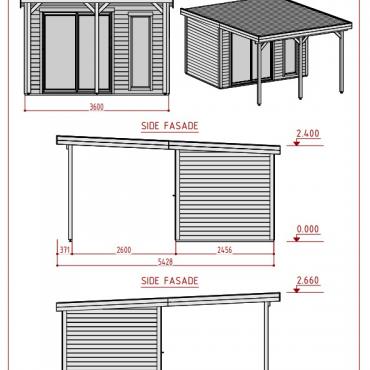 3600

SIDE FASADE

2.400

0.000

371

2600

2456

5428

SIDE FASADE

2.660