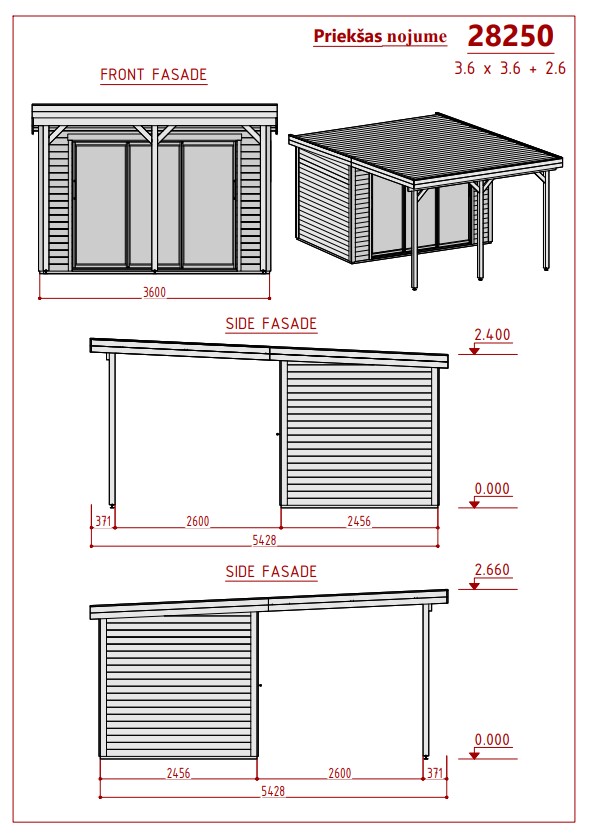 Priekšas nojume 28250
3.6 x 3.6 + 2.6

FRONT FASADE

3600

SIDE FASADE

2.400

0.000

371 2600 2456

5428

SIDE FASADE

2.660

0.000

2456 2600 371

5428